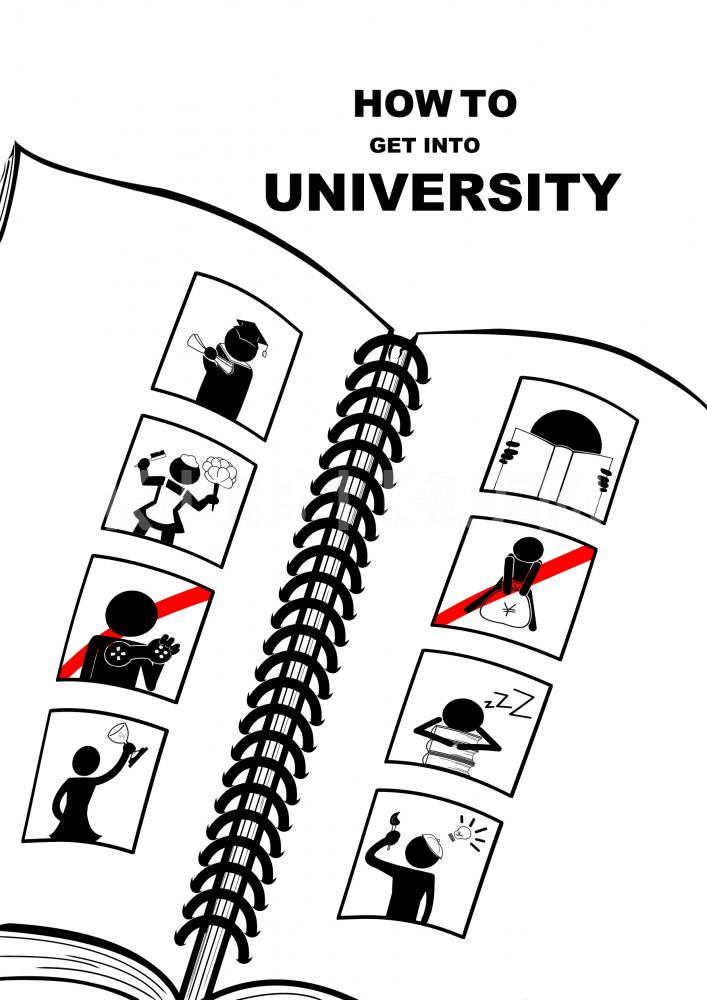 HOW TO
GET INTO
UNIVERSITY

¥

zZZ